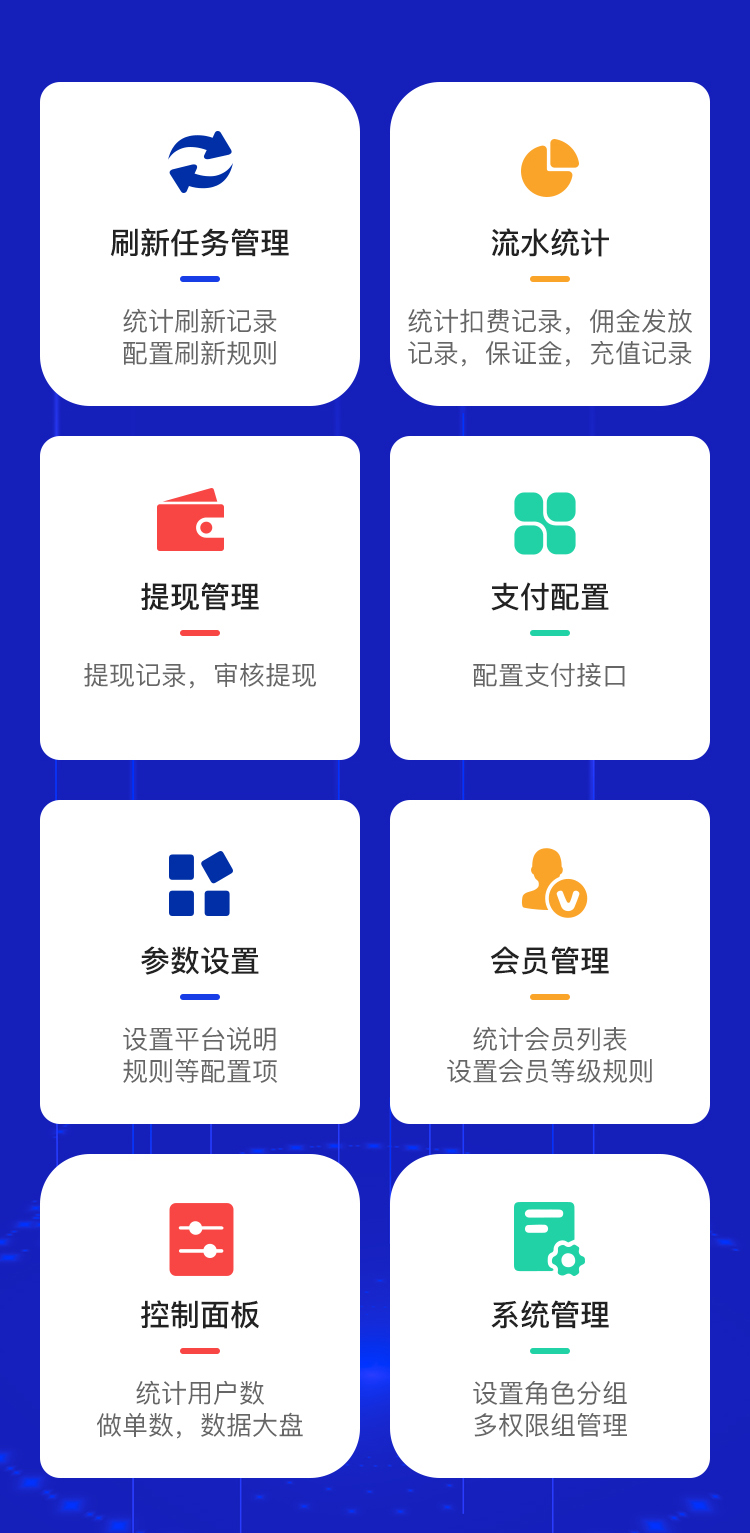 刷新任务管理

统计刷新记录
配置刷新规则

流水统计

统计扣费记录，佣金发放记录，保证金，充值记录

提现管理

提现记录，审核提现

支付配置

配置支付接口

参数设置

设置平台说明
规则等配置项

会员管理

统计会员列表
设置会员等级规则

控制面板

统计用户数
做单数，数据大盘

系统管理

设置角色分组
多权限组管理